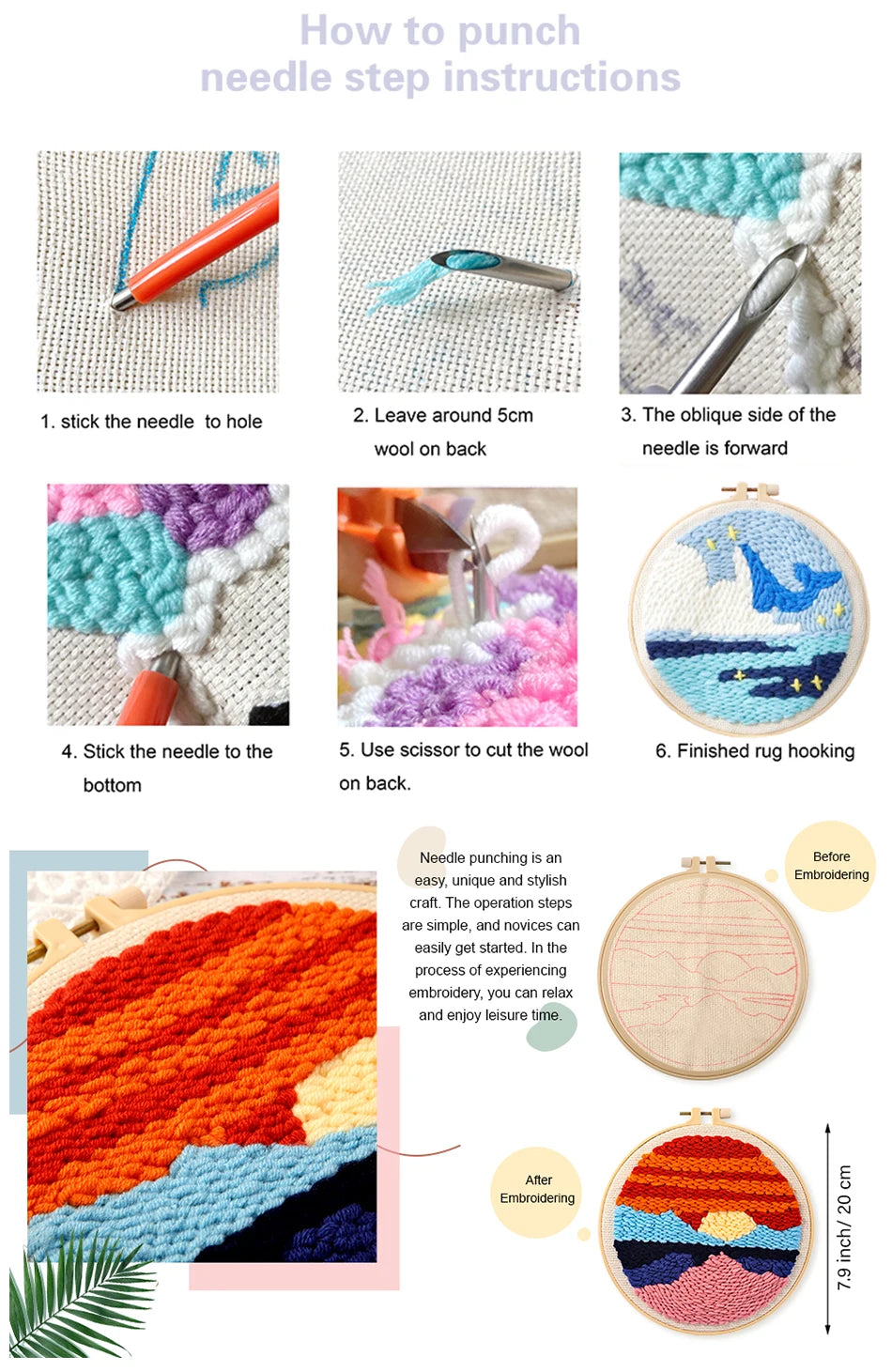 How to punch needle step instructions

1. stick the needle to hole

2. Leave around 5cm wool on back

3. The oblique side of the needle is forward

4. Stick the needle to the bottom

5. Use scissor to cut the wool on back.

6. Finished rug hooking

Needle punching is an easy, unique and stylish craft. The operation steps are simple, and novices can easily get started. In the process of experiencing embroidery, you can relax and enjoy leisure time.

Before Embroidering

After Embroidering

7.9 inch/ 20 cm