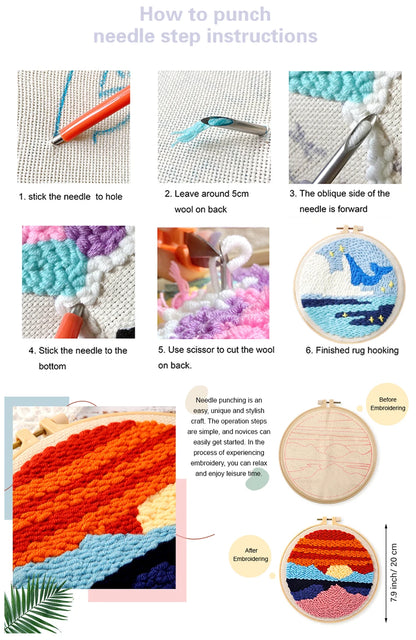 How to punch needle step instructions

1. stick the needle to hole

2. Leave around 5cm wool on back

3. The oblique side of the needle is forward

4. Stick the needle to the bottom

5. Use scissor to cut the wool on back.

6. Finished rug hooking

Needle punching is an easy, unique and stylish craft. The operation steps are simple, and novices can easily get started. In the process of experiencing embroidery, you can relax and enjoy leisure time.

Before Embroidering

After Embroidering

7.9 inch/ 20 cm