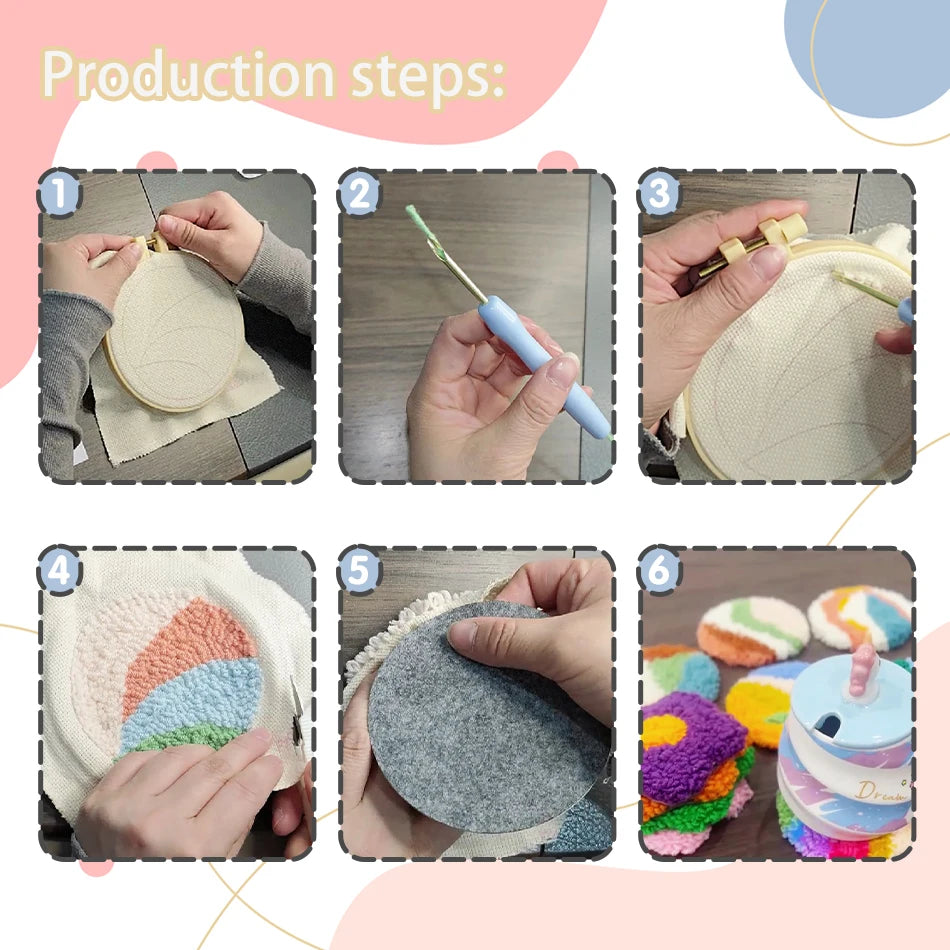 Production steps:

1

2

3

4

5

6

Dream