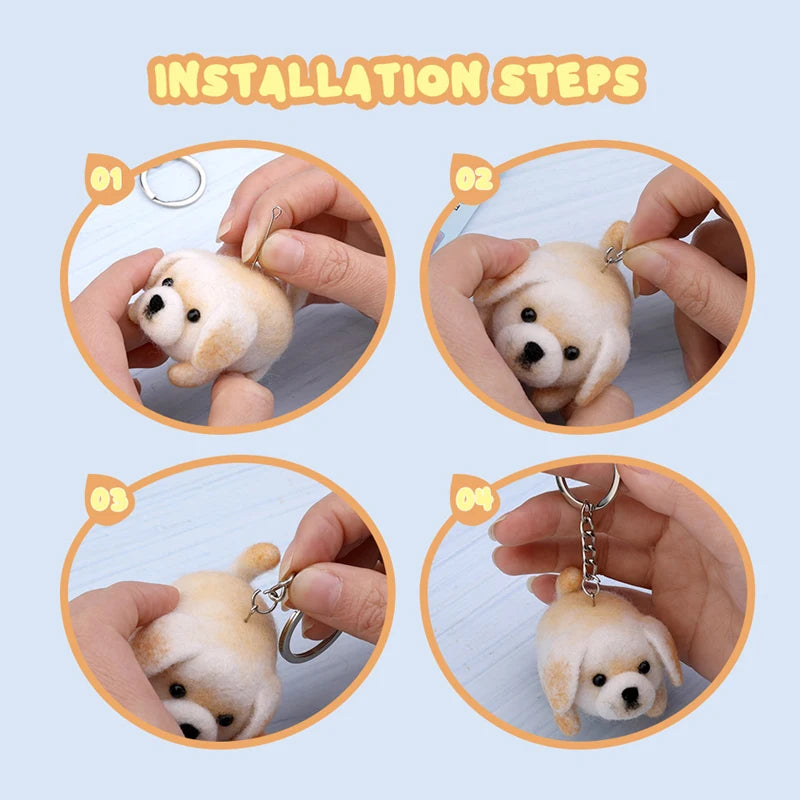 INSTALLATION STEPS

01

02

03

04